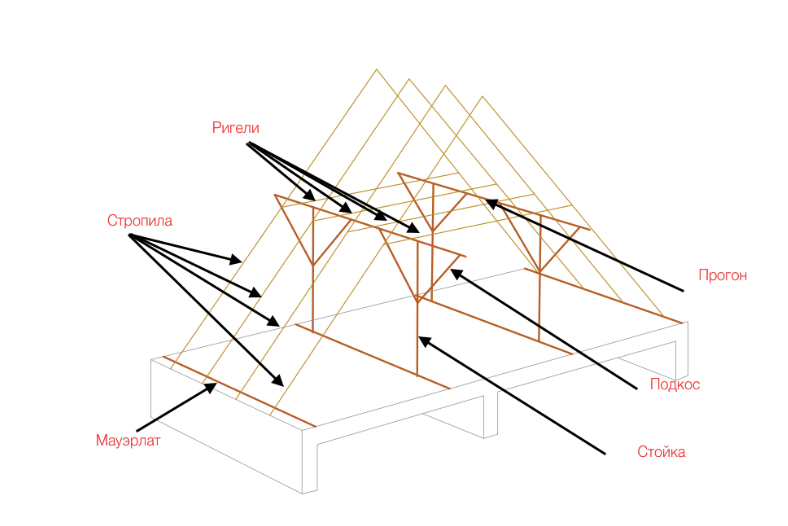 Ригели

Стропила

Прогон

Подкос

Мауэрлат

Стойка